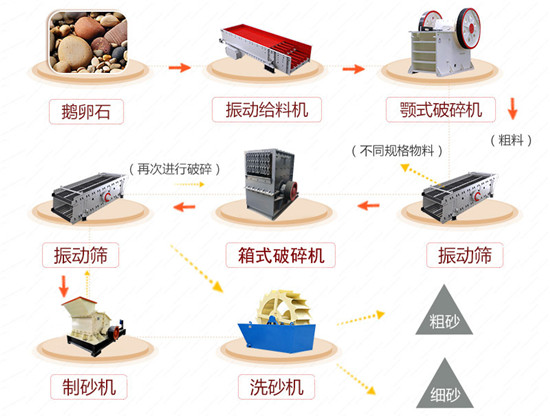 鹅卵石

振动给料机

颚式破碎机

（粗料）

（不同规格物料）

（再次进行破碎）

振动筛

箱式破碎机

振动筛

制砂机

洗砂机

粗砂

细砂